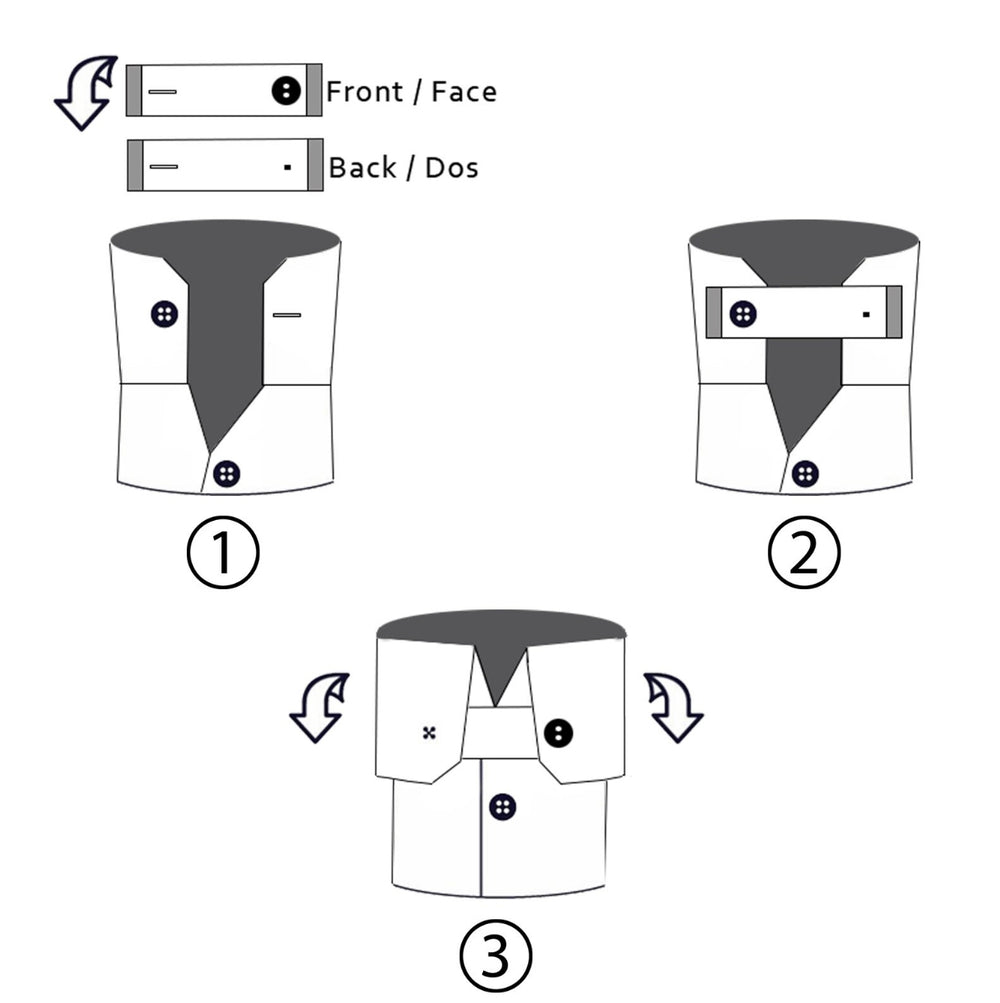 Front / Face

Back / Dos

①

②

③